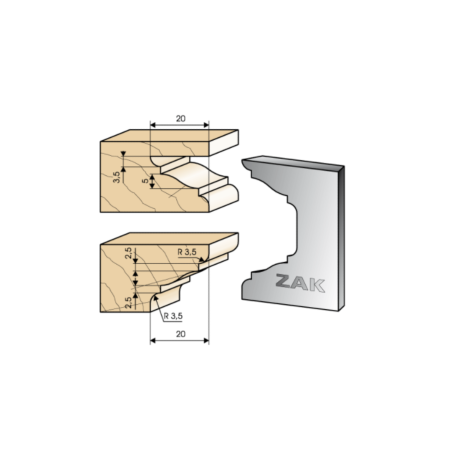 20
3,5
5
2,5
R 3,5
2,5
R 3,5
20
ZAK